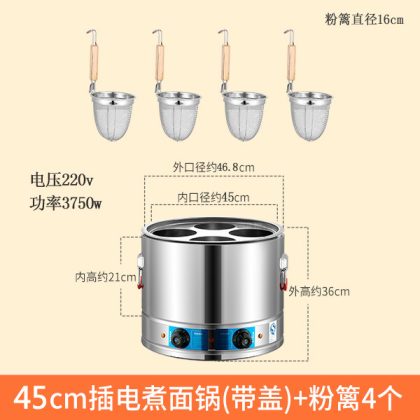 粉篱直径16cm

电压220v
功率3750w

外口径约46.8cm

内口径约45cm

内高约21cm

外高约36cm

45cm插电煮面锅(带盖)+粉篱4个