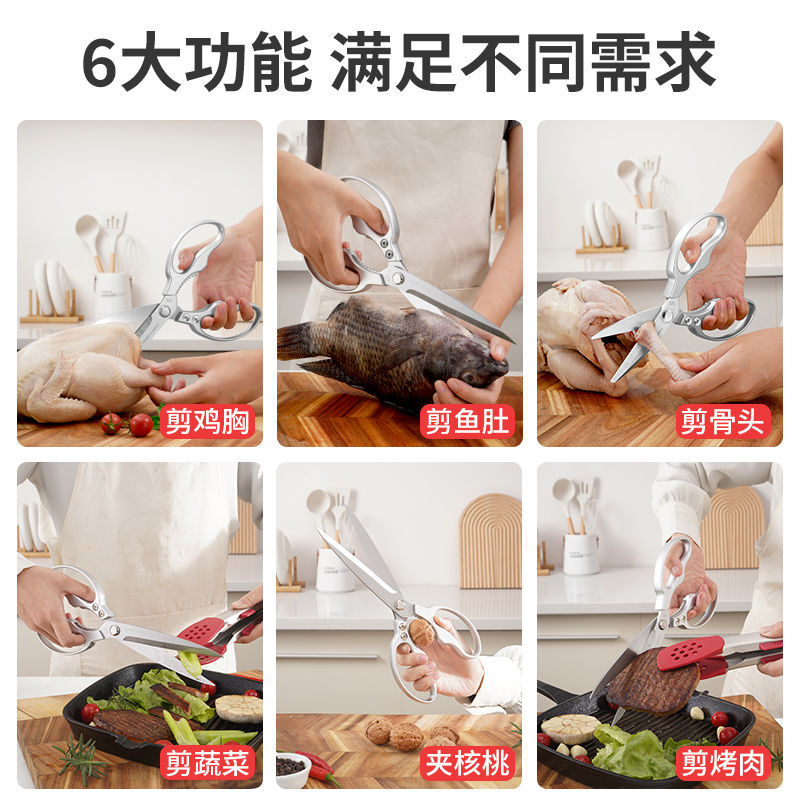 6大功能 满足不同需求

剪鸡胸

剪鱼肚

剪骨头

剪蔬菜

夹核桃

剪烤肉