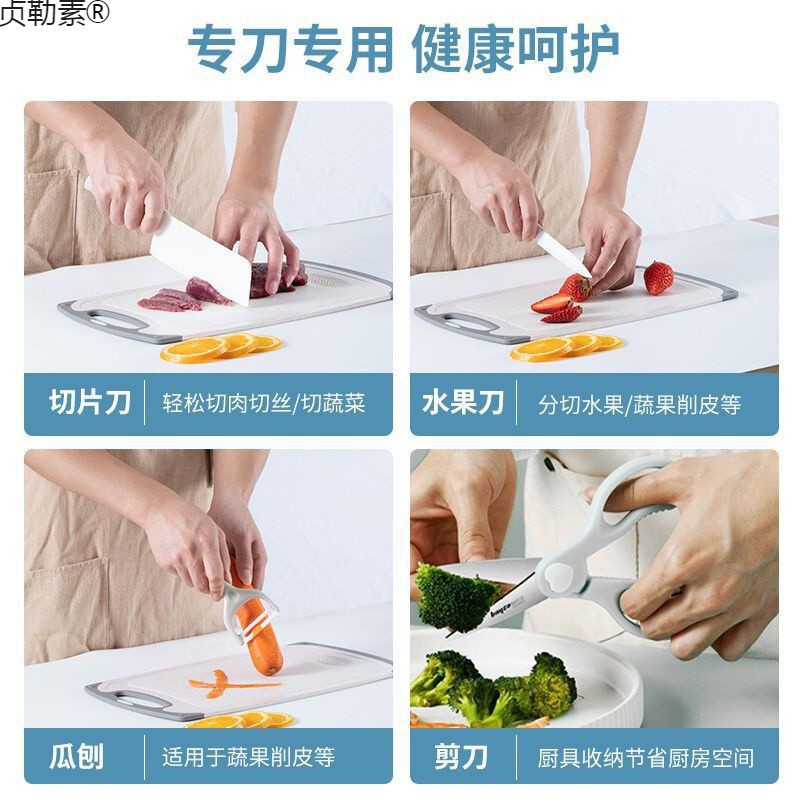 贞勒素®

专刀专用 健康呵护

切片刀 轻松切肉切丝/切蔬菜

水果刀 分切水果/蔬果削皮等

瓜刨 适用于蔬果削皮等

剪刀 厨具收纳节省厨房空间