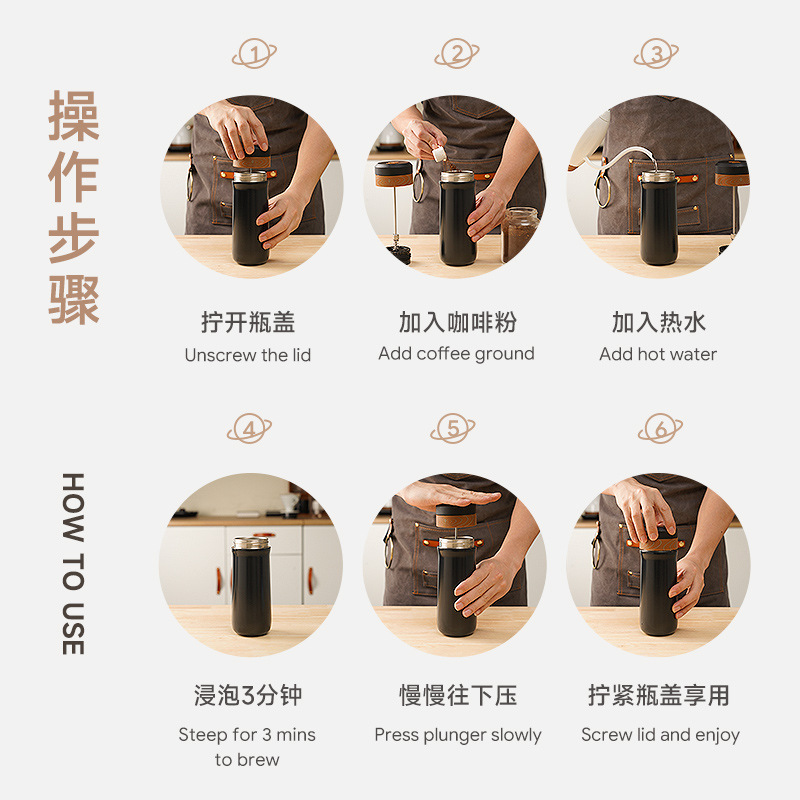 操作步骤

HOW TO USE

1
拧开瓶盖
Unscrew the lid

2
加入咖啡粉
Add coffee ground

3
加入热水
Add hot water

4
浸泡3分钟
Steep for 3 mins to brew

5
慢慢往下压
Press plunger slowly

6
拧紧瓶盖享用
Screw lid and enjoy