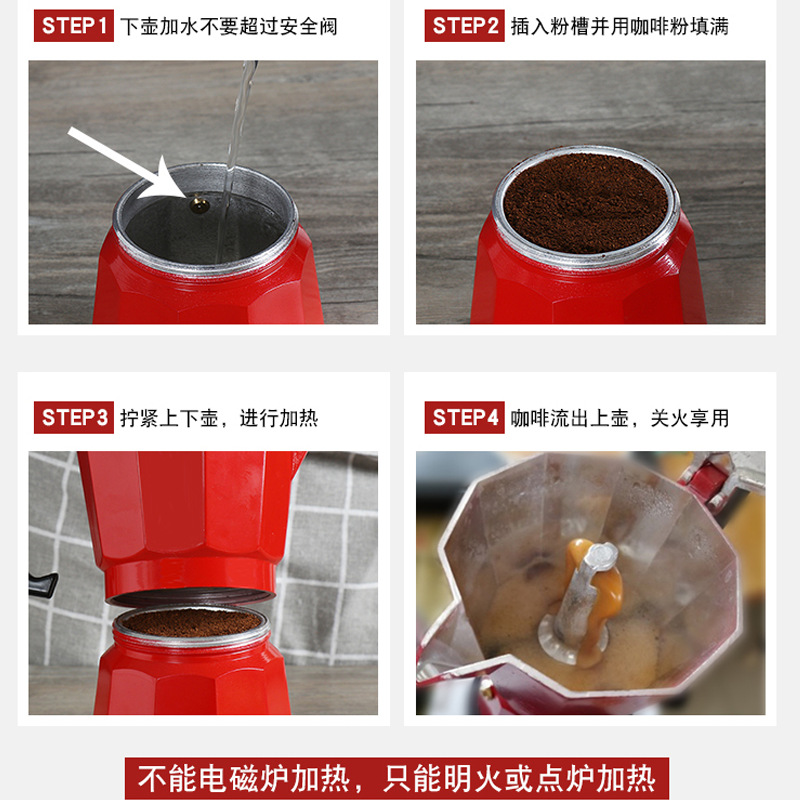 STEP1 下壶加水不要超过安全阀

STEP2 插入粉槽并用咖啡粉填满

STEP3 拧紧上下壶，进行加热

STEP4 咖啡流出上壶，关火享用

不能电磁炉加热，只能明火或点炉加热