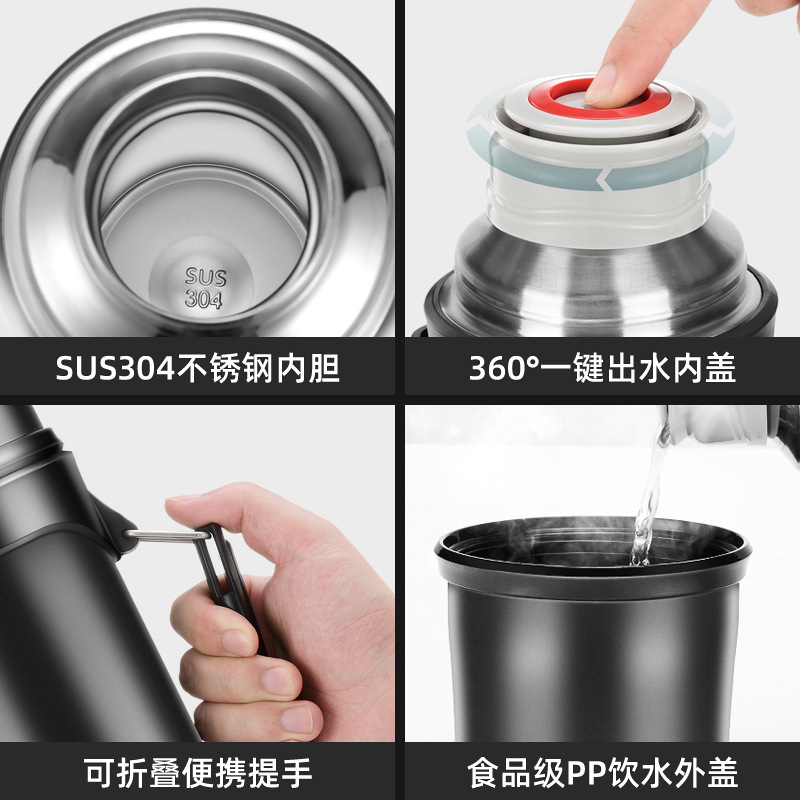 SUS
304

SUS304不锈钢内胆

360°一键出水内盖

可折叠便携提手

食品级PP饮水外盖