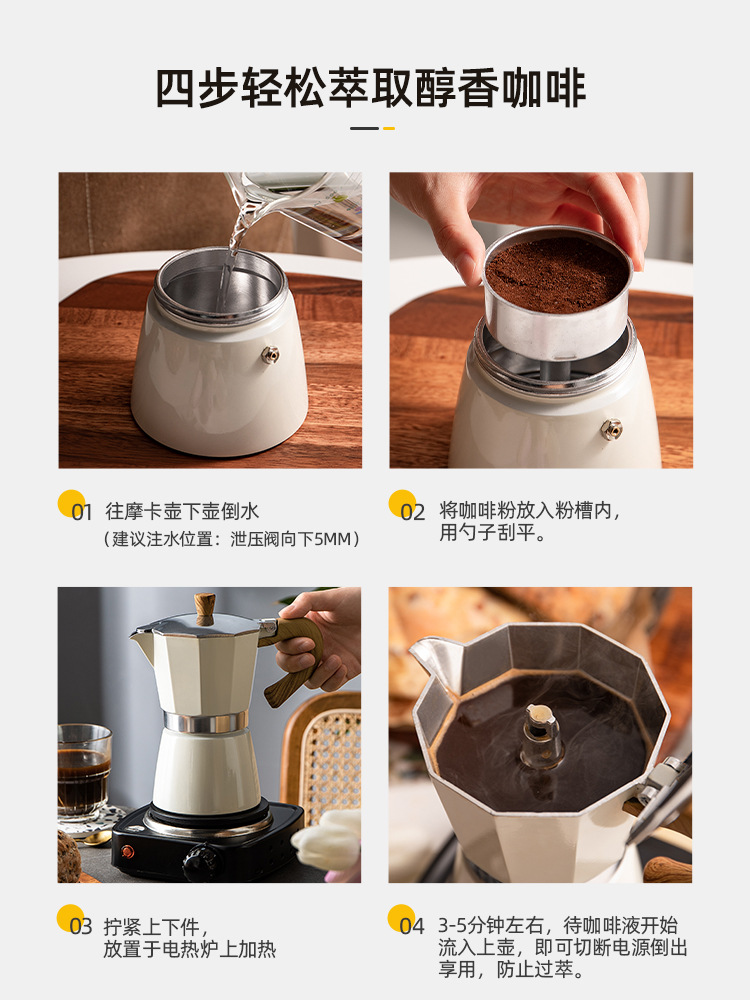 四步轻松萃取醇香咖啡

01 往摩卡壶下壶倒水
（建议注水位置：泄压阀向下5MM）

02 将咖啡粉放入粉槽内，用勺子刮平。

03 拧紧上下件，放置于电热炉上加热

04 3-5分钟左右，待咖啡液开始流入上壶，即可切断电源倒出享用，防止过萃。