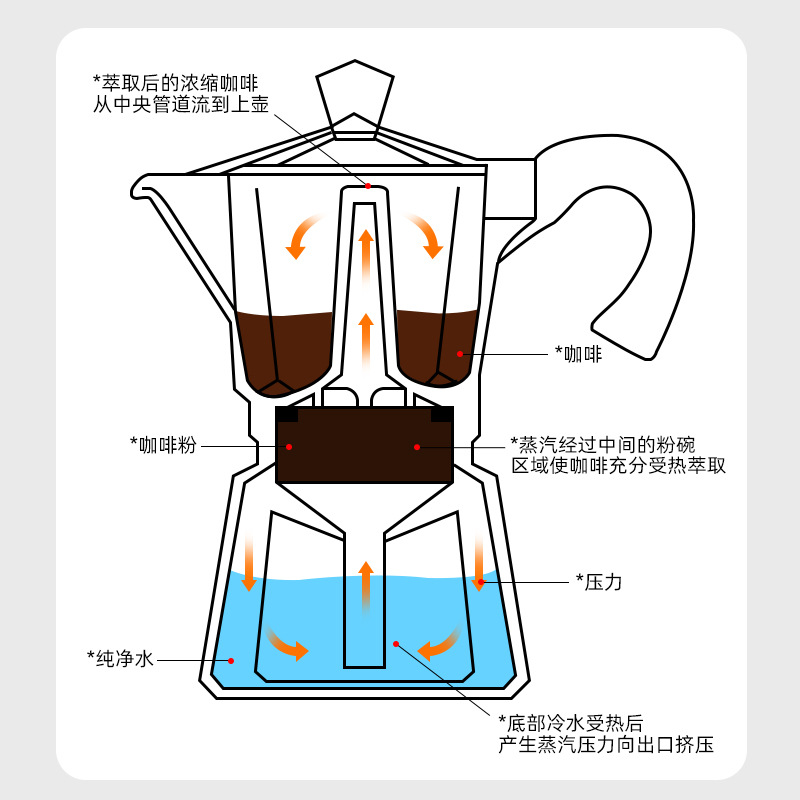 *萃取后的浓缩咖啡
从中央管道流到上壶

*咖啡

*咖啡粉

*蒸汽经过中间的粉碗
区域使咖啡充分受热萃取

*压力

*纯净水

*底部冷水受热后
产生蒸汽压力向出口挤压