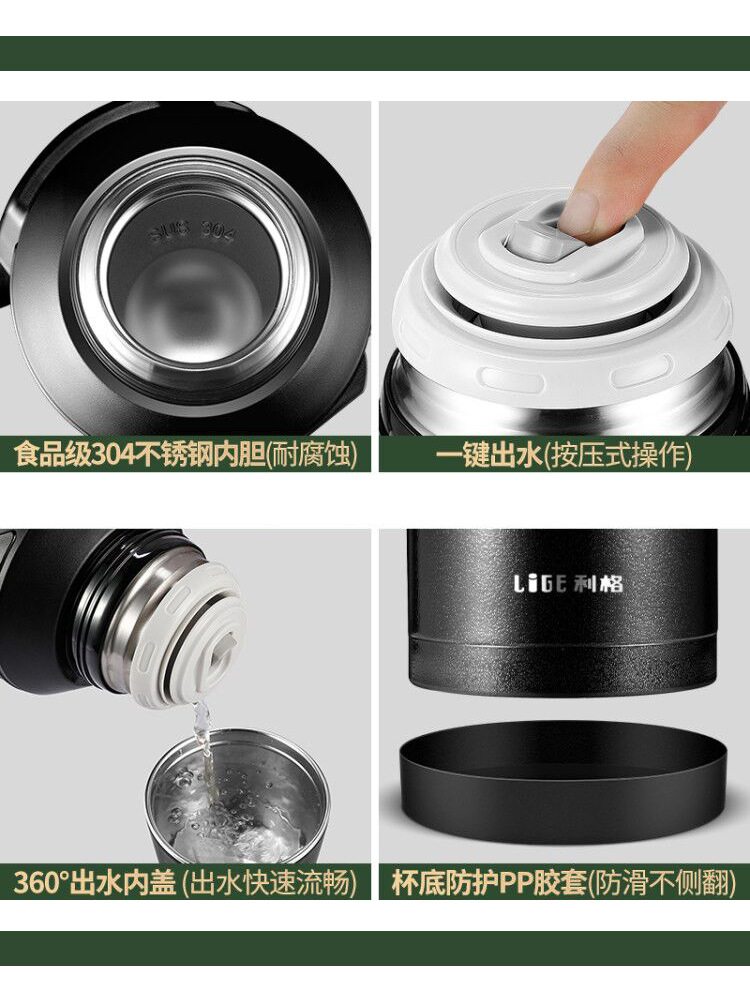 SUS 304

食品级304不锈钢内胆(耐腐蚀)

一键出水(按压式操作)

LiGE 利格

360°出水内盖 (出水快速流畅)

杯底防护PP胶套(防滑不侧翻)