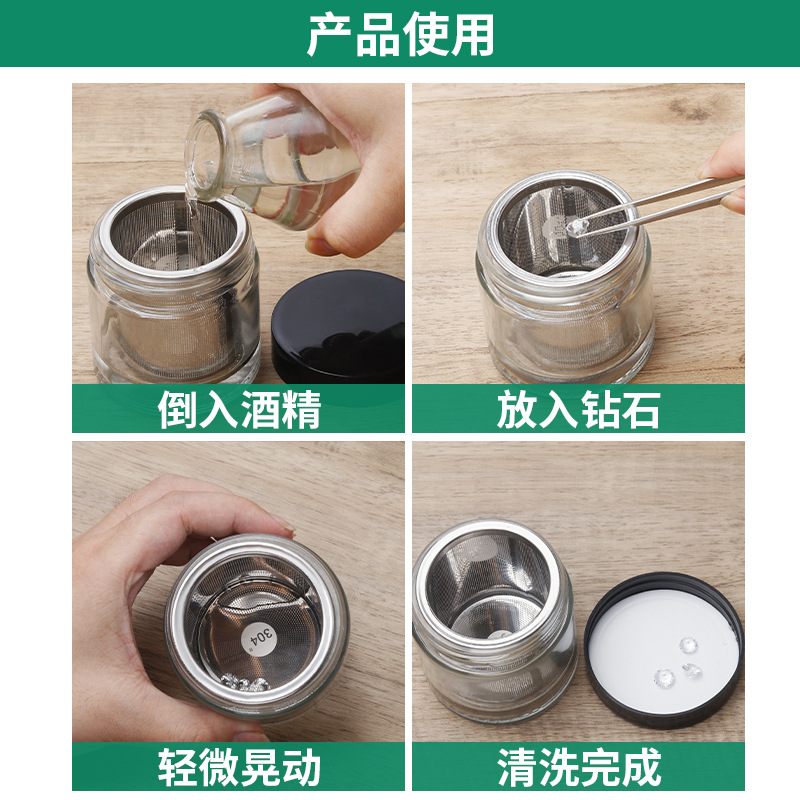 产品使用

倒入酒精

放入钻石

304

轻微晃动

清洗完成