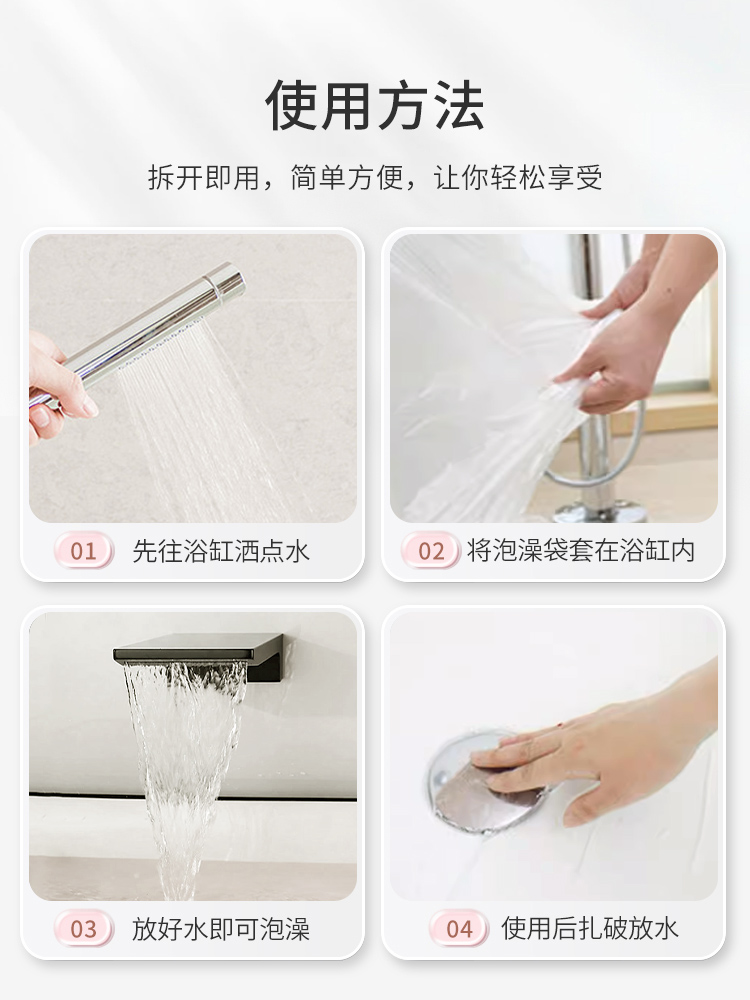 使用方法

拆开即用，简单方便，让你轻松享受

01 先往浴缸洒点水

02 将泡澡袋套在浴缸内

03 放好水即可泡澡

04 使用后扎破放水