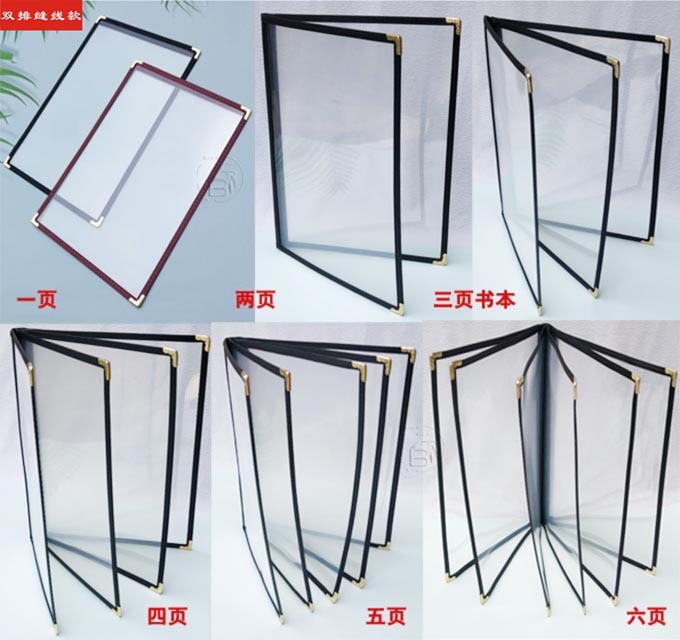 双排缝线款

一页

两页

三页书本

四页

五页

六页