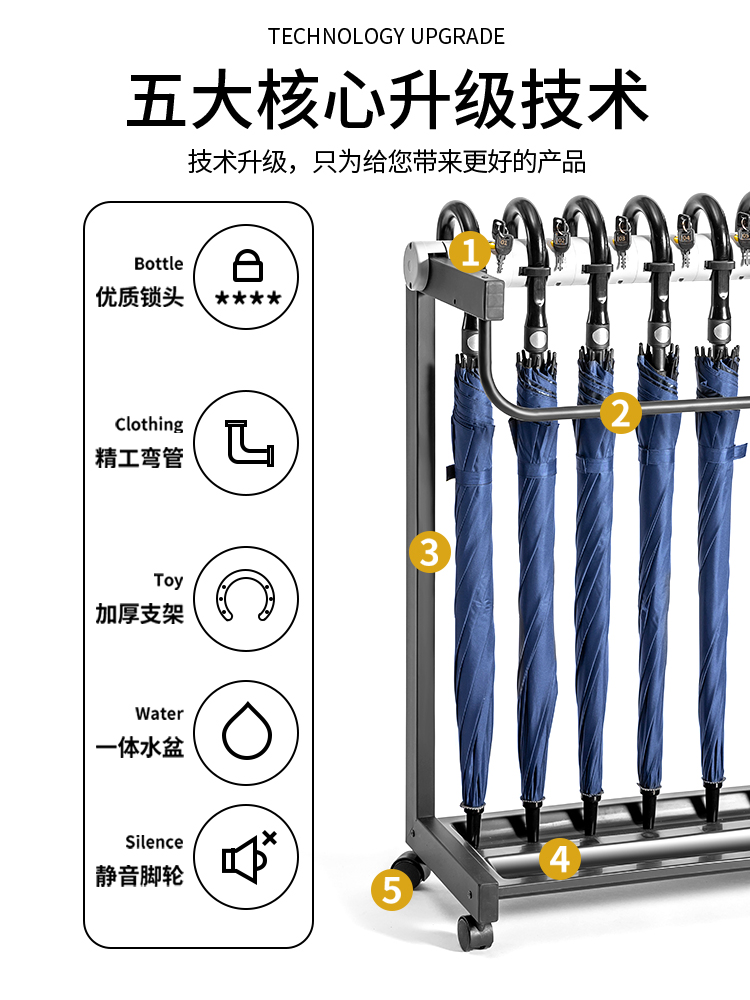 TECHNOLOGY UPGRADE

五大核心升级技术

技术升级，只为给您带来更好的产品

Bottle
优质锁头

****

Clothing
精工弯管

Toy
加厚支架

Water
一体水盆

Silence
静音脚轮

1

2

3

4

5