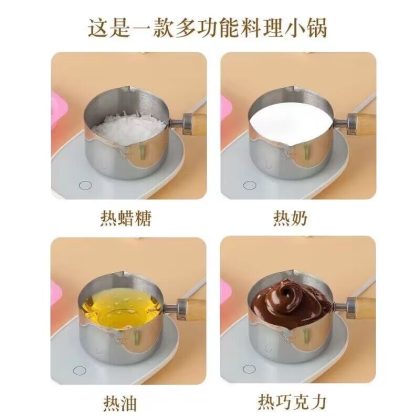 这是一款多功能料理小锅

热蜡糖

热奶

热油

热巧克力