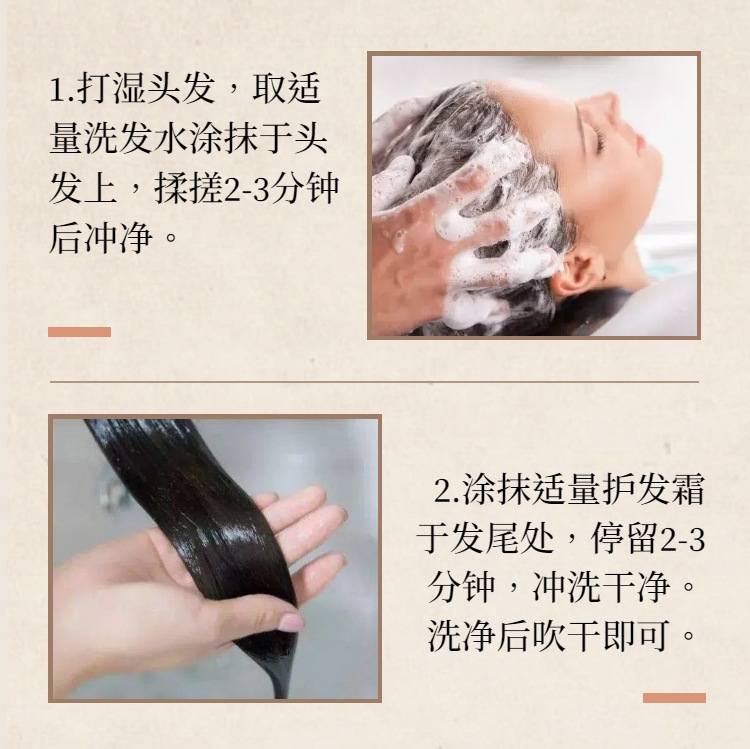 1.打湿头发，取适量洗发水涂抹于头发上，揉搓2-3分钟后冲净。

2.涂抹适量护发霜于发尾处，停留2-3分钟，冲洗干净。洗净后吹干即可。