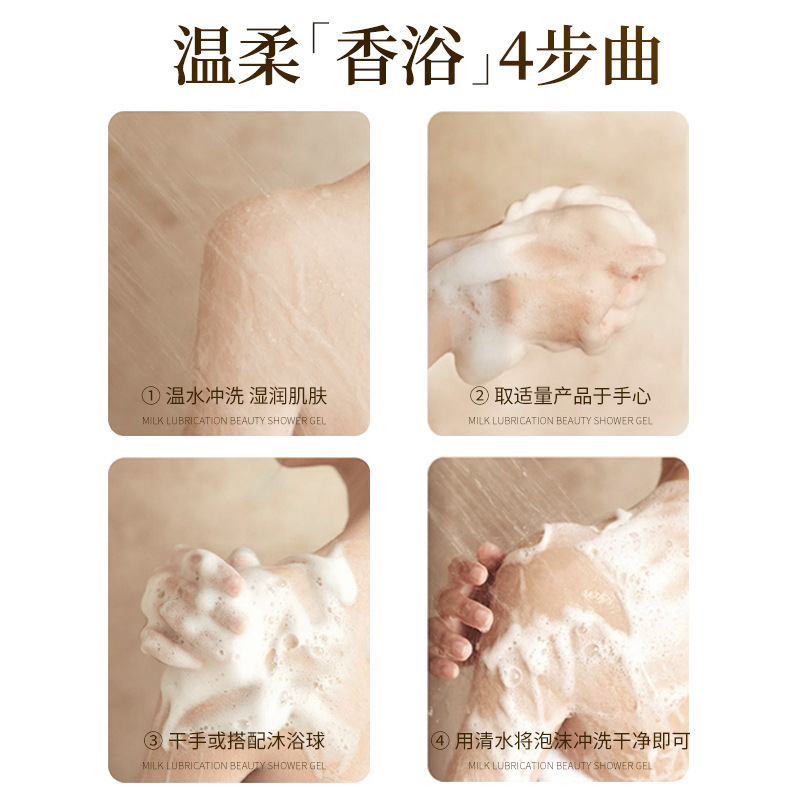 温柔「香浴」4步曲

① 温水冲洗 湿润肌肤
MILK LUBRICATION BEAUTY SHOWER GEL

② 取适量产品于手心
MILK LUBRICATION BEAUTY SHOWER GEL

③ 干手或搭配沐浴球
MILK LUBRICATION BEAUTY SHOWER GEL

④ 用清水将泡沫冲洗干净即可
MILK LUBRICATION BEAUTY SHOWER GEL