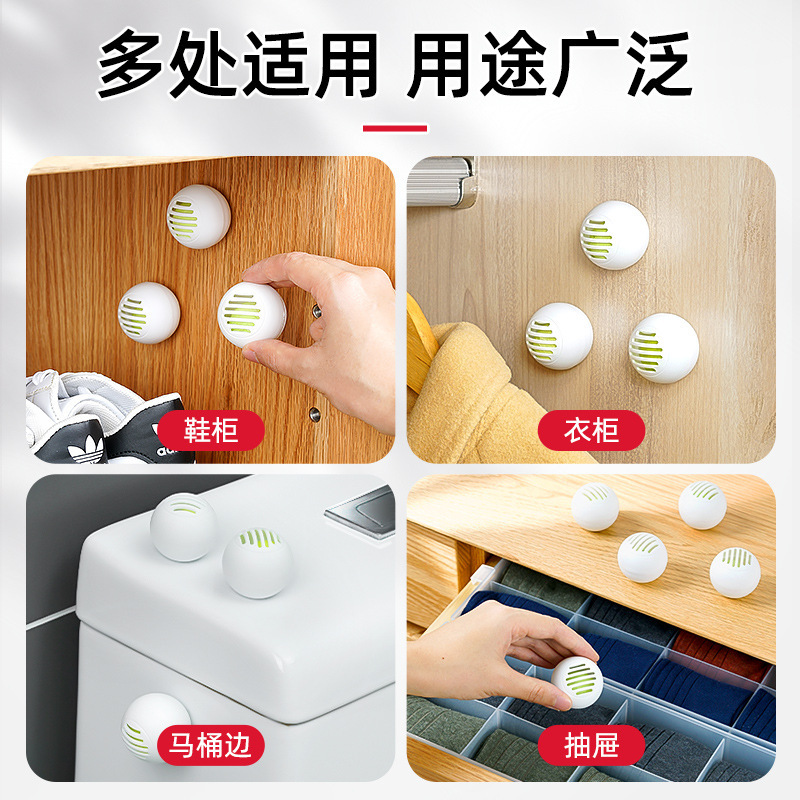 多处适用 用途广泛

鞋柜

衣柜

马桶边

抽屉