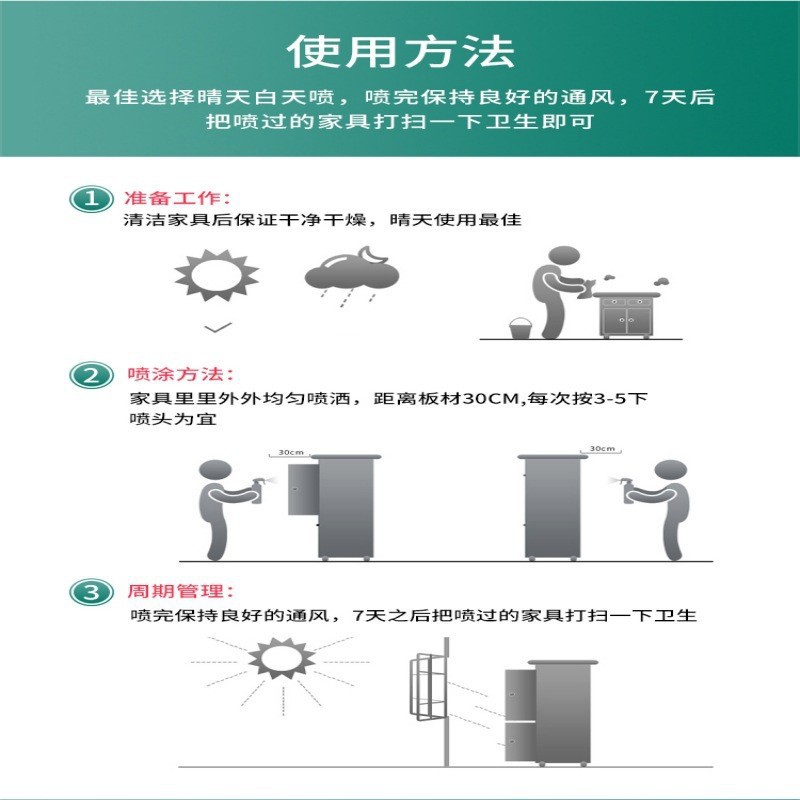 使用方法

最佳选择晴天白天喷，喷完保持良好的通风，7天后把喷过的家具打扫一下卫生即可

1 准备工作：
清洁家具后保证干净干燥，晴天使用最佳

2 喷涂方法：
家具里里外外均匀喷洒，距离板材30CM,每次按3-5下喷头为宜

30cm

30cm

3 周期管理：
喷完保持良好的通风，7天之后把喷过的家具打扫一下卫生