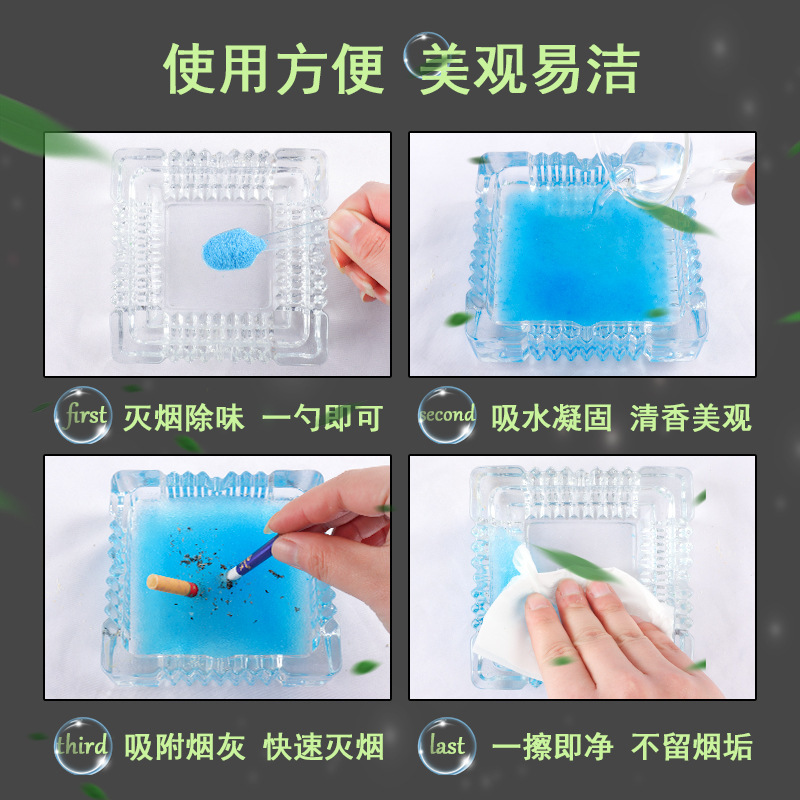 使用方便 美观易洁

first 灭烟除味 一勺即可

second 吸水凝固 清香美观

third 吸附烟灰 快速灭烟

last 一擦即净 不留烟垢