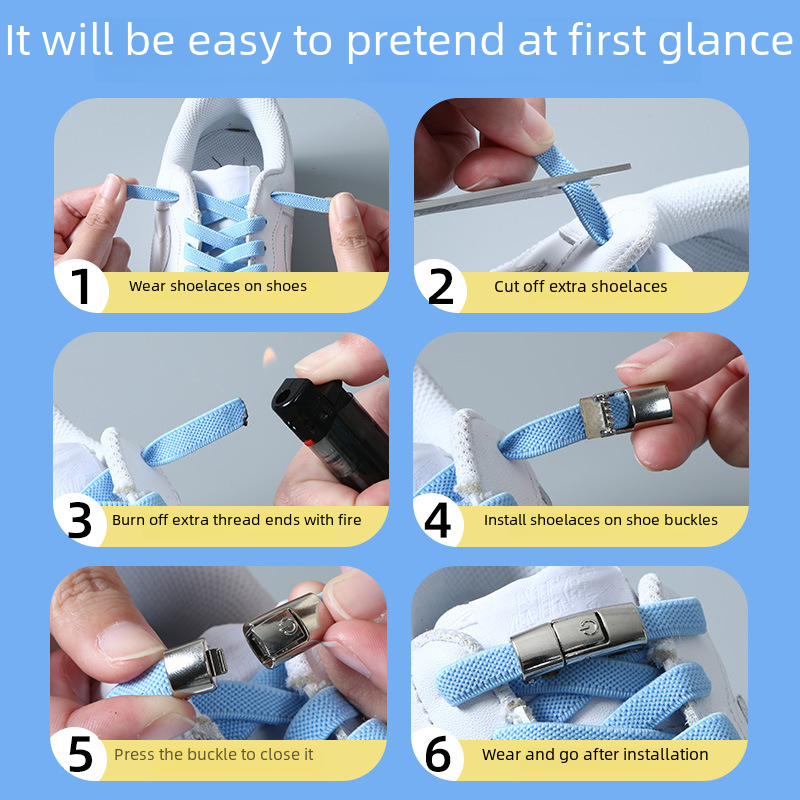 It will be easy to pretend at first glance

1 Wear shoelaces on shoes

2 Cut off extra shoelaces

3 Burn off extra thread ends with fire

4 Install shoelaces on shoe buckles

5 Press the buckle to close it

6 Wear and go after installation