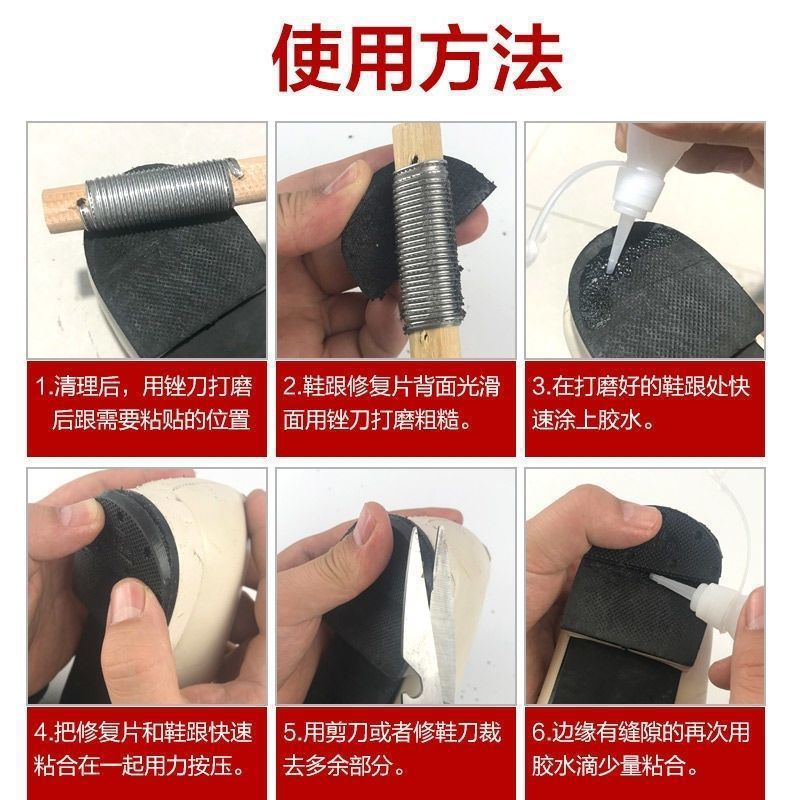 使用方法

1.清理后，用锉刀打磨后跟需要粘贴的位置

2.鞋跟修复片背面光滑面用锉刀打磨粗糙。

3.在打磨好的鞋跟处快速涂上胶水。

4.把修复片和鞋跟快速粘合在一起用力按压。

5.用剪刀或者修鞋刀裁去多余部分。

6.边缘有缝隙的再次用胶水滴少量粘合。