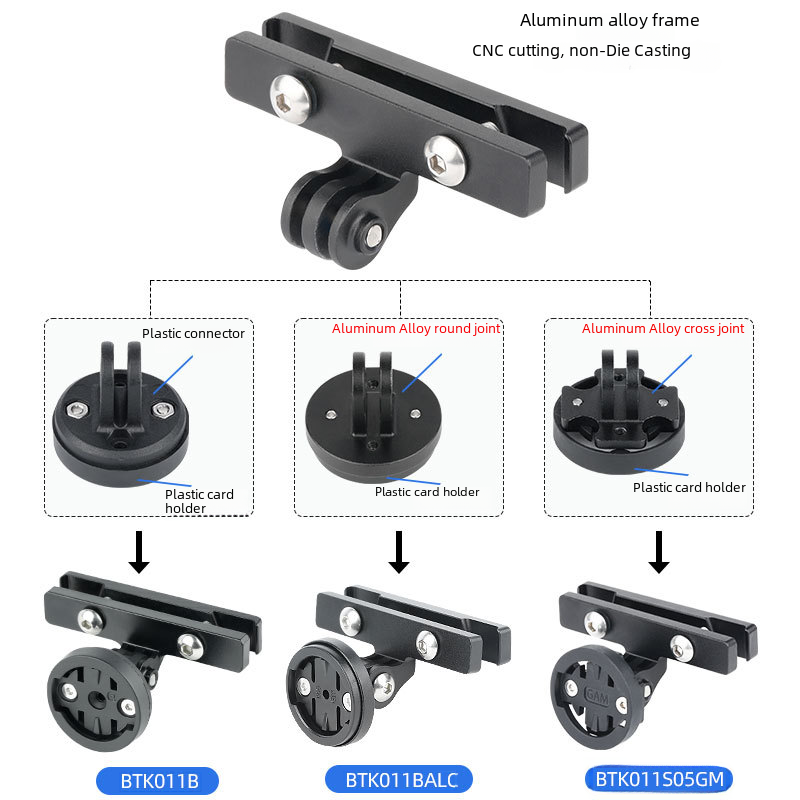 Aluminum alloy frame
CNC cutting, non-Die Casting

Plastic connector

Plastic card holder

Aluminum Alloy round joint

Plastic card holder

Aluminum Alloy cross joint

Plastic card holder

GAM

BTK011B

BTK011BALC

BTK011S05GM