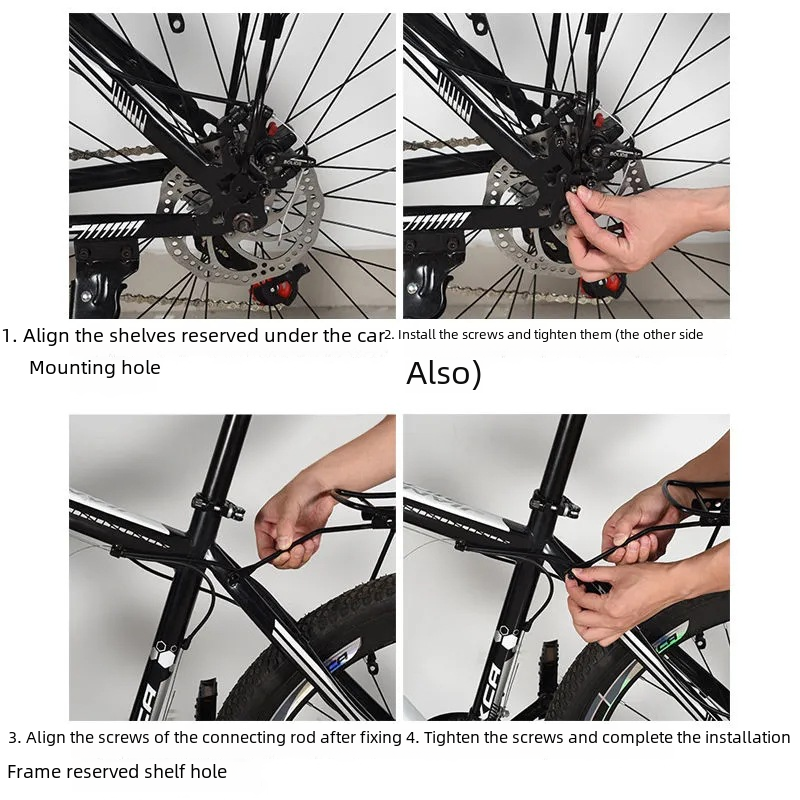 1. Align the shelves reserved under the car

Mounting hole

2. Install the screws and tighten them (the other side

Also)

3. Align the screws of the connecting rod after fixing

Frame reserved shelf hole

4. Tighten the screws and complete the installation