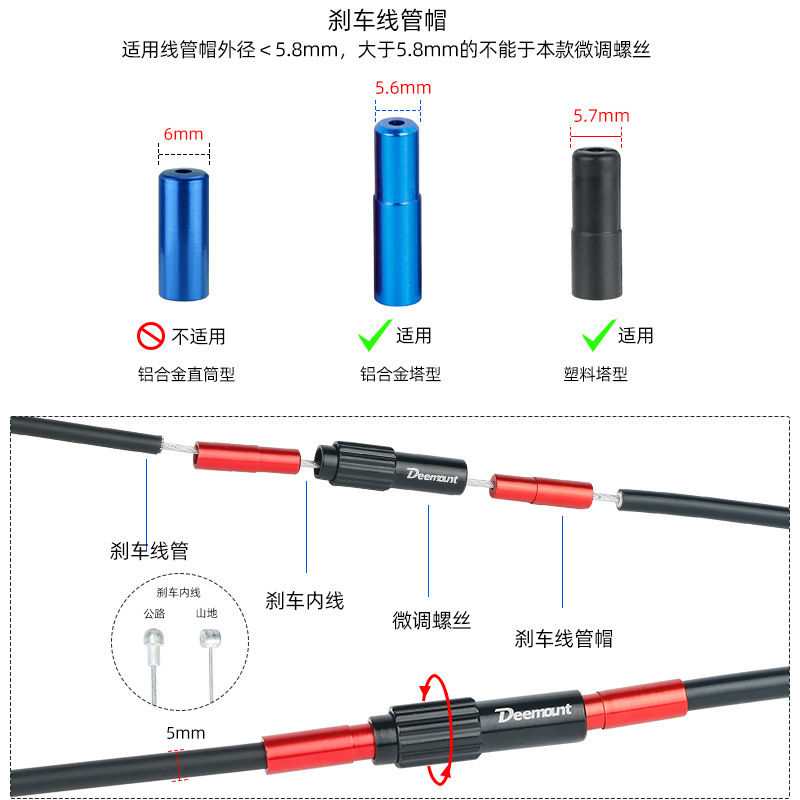 刹车线管帽

适用线管帽外径＜5.8mm，大于5.8mm的不能于本款微调螺丝

6mm

5.6mm

5.7mm

不适用

适用

适用

铝合金直筒型

铝合金塔型

塑料塔型

Deemount

刹车线管

刹车内线

微调螺丝

刹车线管帽

刹车内线

公路

山地

5mm

Deemount