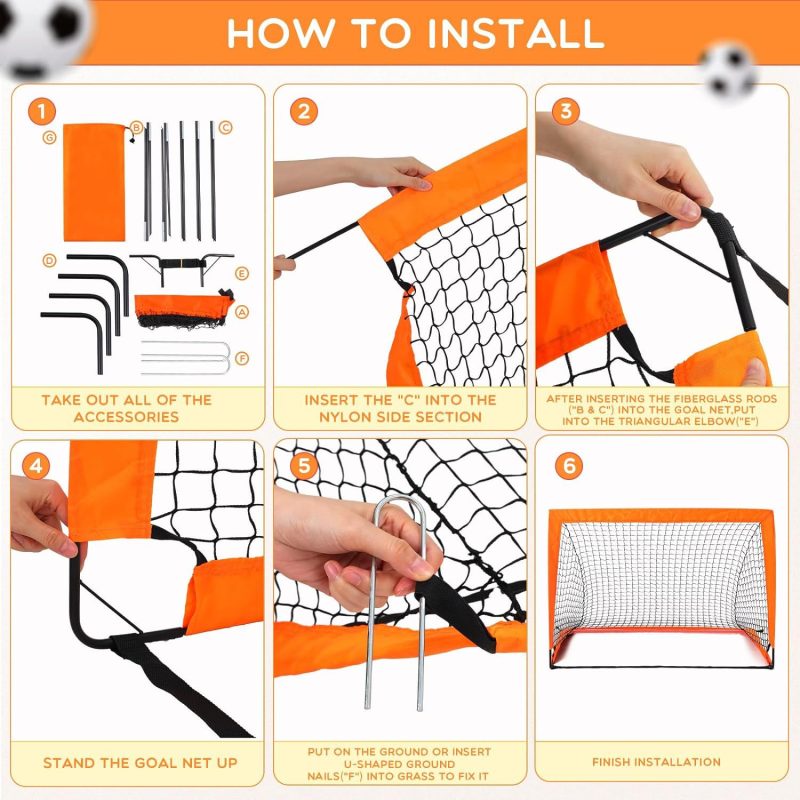 HOW TO INSTALL

1

G B C D E A F

TAKE OUT ALL OF THE ACCESSORIES

2

INSERT THE "C" INTO THE NYLON SIDE SECTION

3

AFTER INSERTING THE FIBERGLASS RODS ("B & C") INTO THE GOAL NET,PUT INTO THE TRIANGULAR ELBOW("E")

4

STAND THE GOAL NET UP

5

PUT ON THE GROUND OR INSERT U-SHAPED GROUND NAILS("F") INTO GRASS TO FIX IT

6

FINISH INSTALLATION