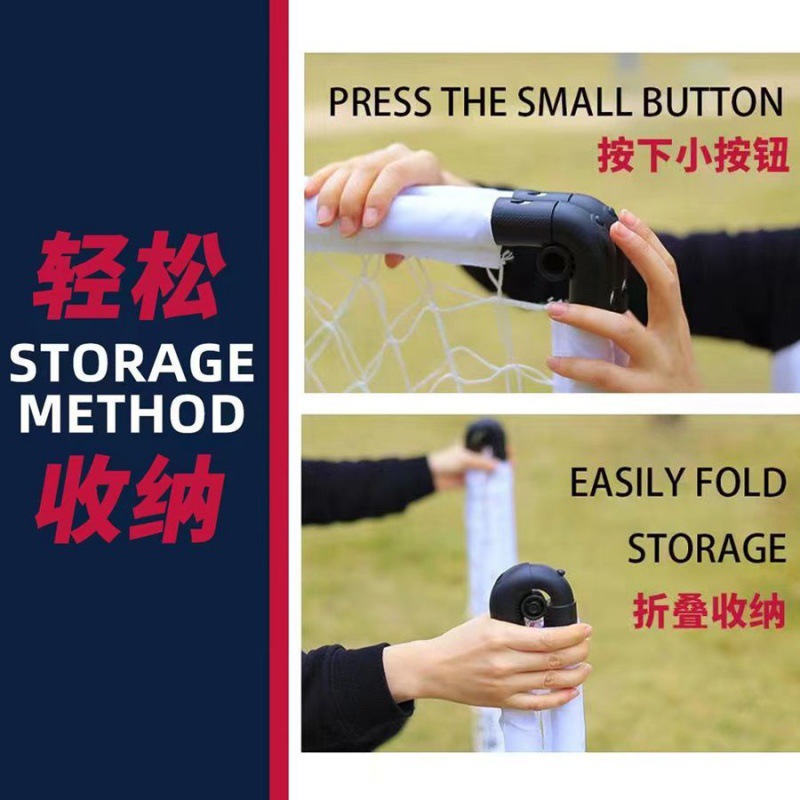 轻松
STORAGE
METHOD
收纳

PRESS THE SMALL BUTTON
按下小按钮

EASILY FOLD
STORAGE
折叠收纳