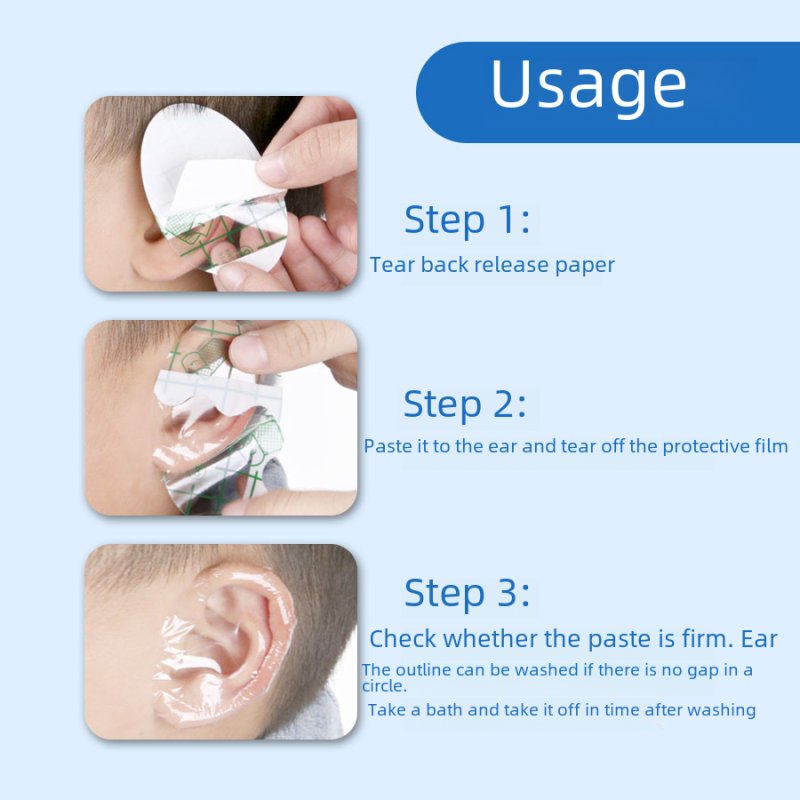 Usage

Step 1:
Tear back release paper

Step 2:
Paste it to the ear and tear off the protective film

Step 3:
Check whether the paste is firm. Ear
The outline can be washed if there is no gap in a circle.
Take a bath and take it off in time after washing