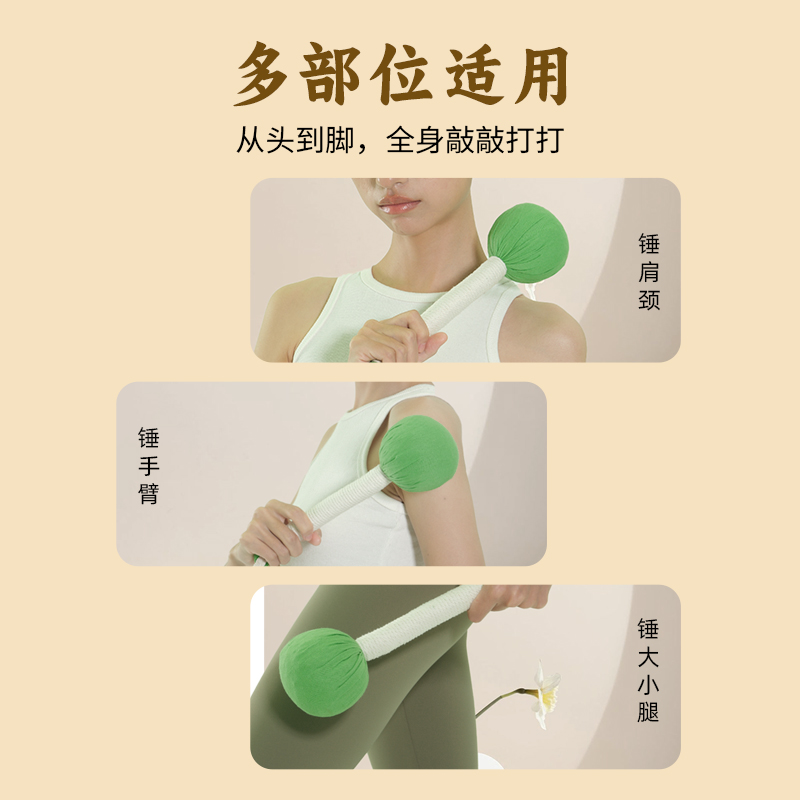 多部位适用

从头到脚，全身敲敲打打

锤肩颈

锤手臂

锤大小腿