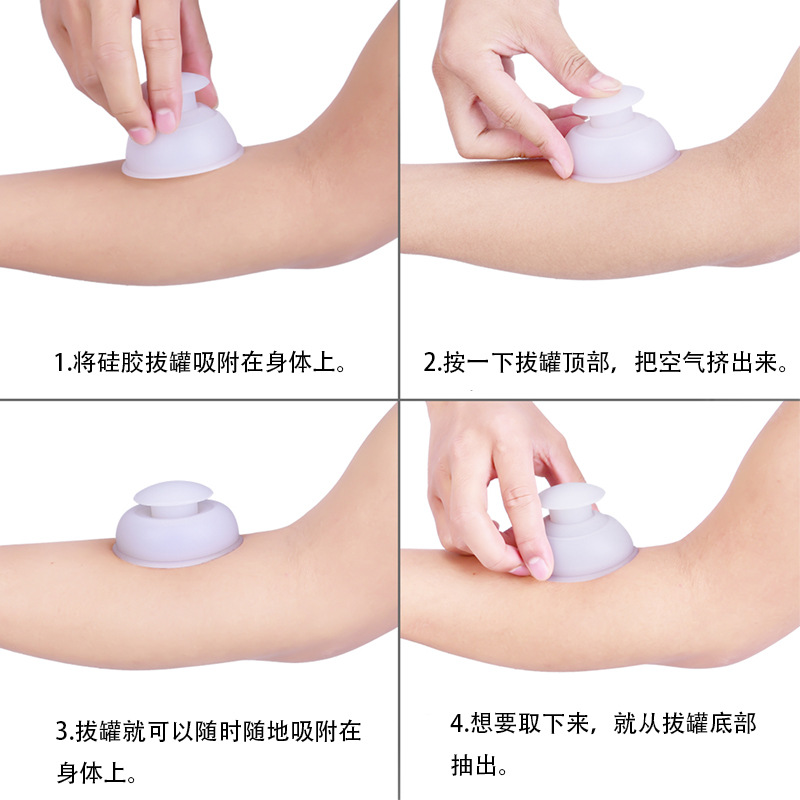 1.将硅胶拔罐吸附在身体上。

2.按一下拔罐顶部，把空气挤出来。

3.拔罐就可以随时随地吸附在身体上。

4.想要取下来，就从拔罐底部抽出。