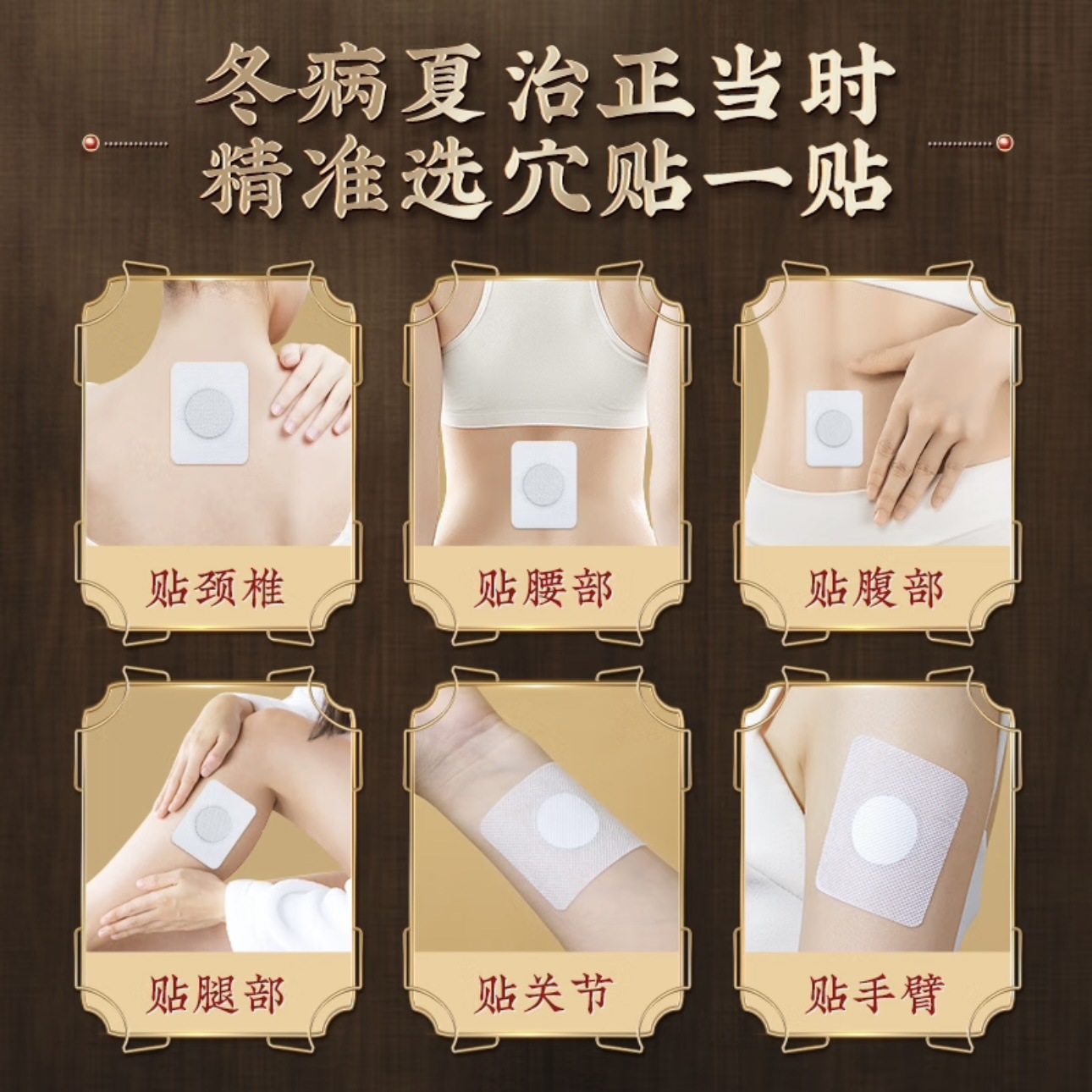 冬病夏治正当时
精准选穴贴一贴

贴颈椎

贴腰部

贴腹部

贴腿部

贴关节

贴手臂