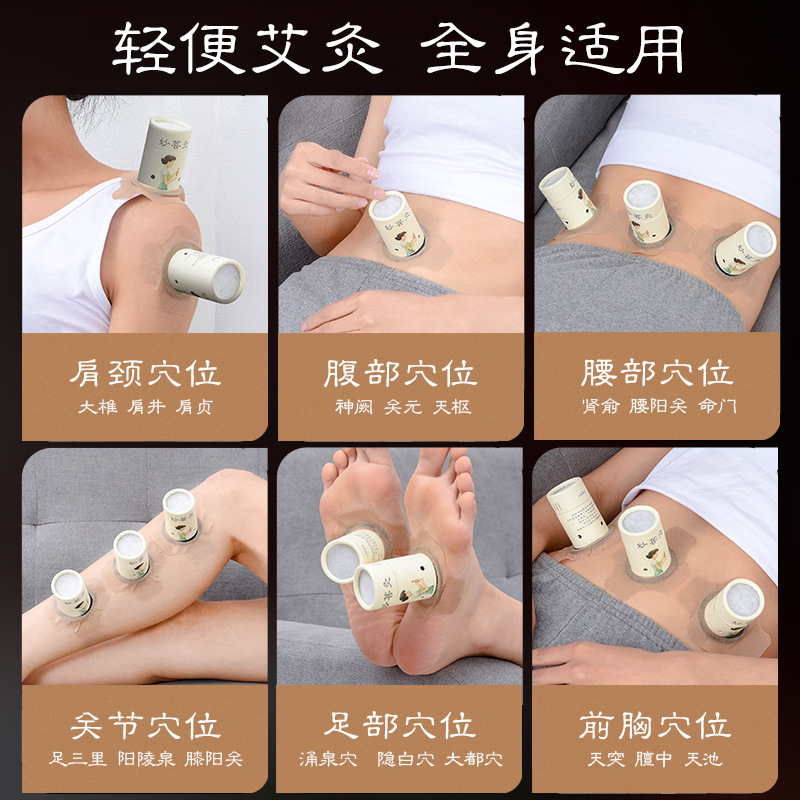 轻便艾灸 全身适用

肩颈穴位
大椎 肩井 肩贞

腹部穴位
神阙 关元 天枢

腰部穴位
肾俞 腰阳关 命门

关节穴位
足三里 阳陵泉 膝阳关

足部穴位
涌泉穴 隐白穴 大都穴

前胸穴位
天突 膻中 天池