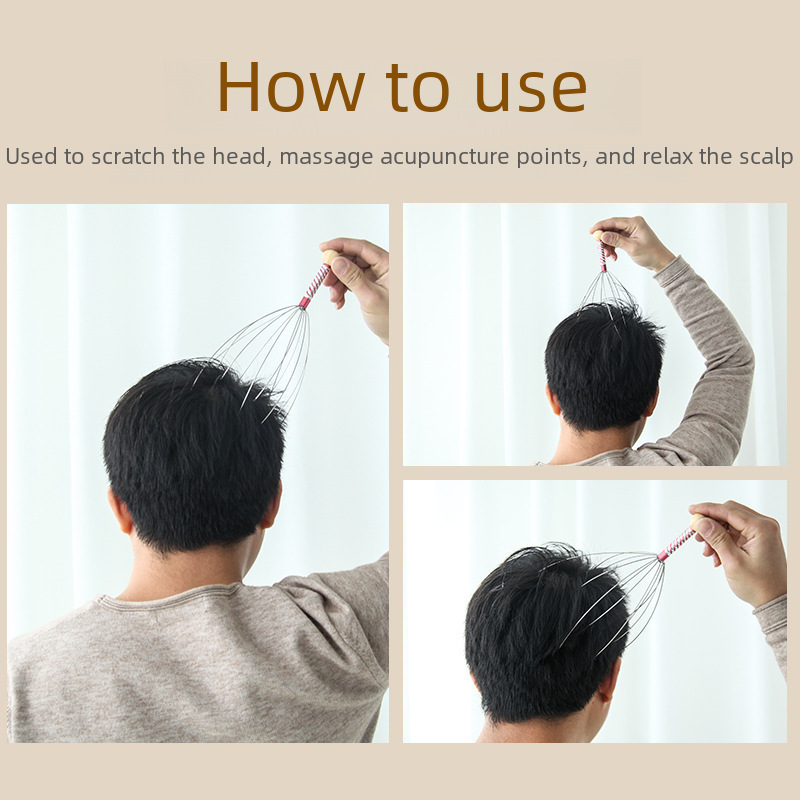 How to use

Used to scratch the head, massage acupuncture points, and relax the scalp