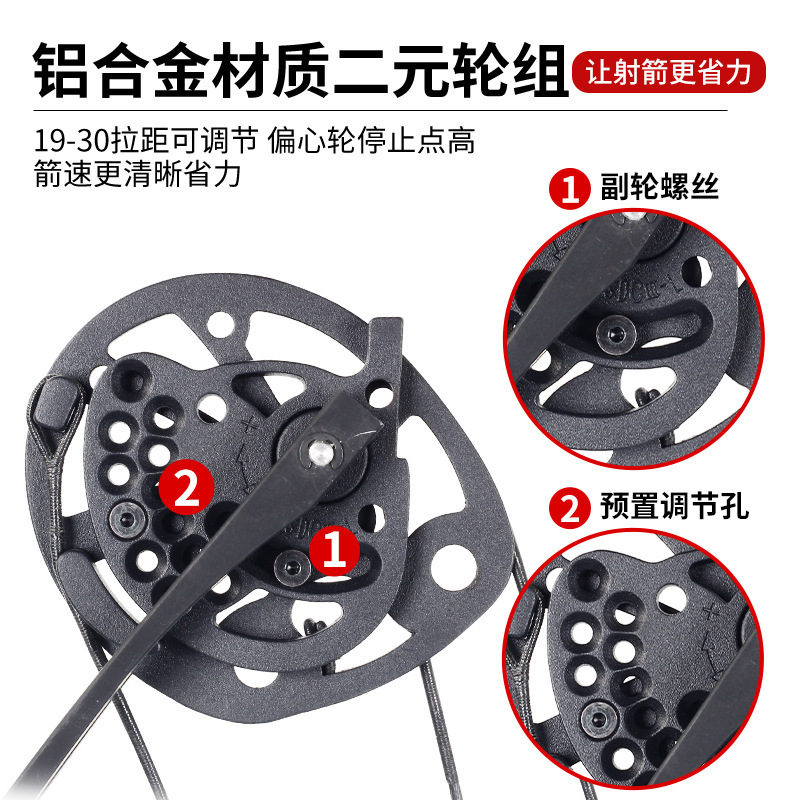 铝合金材质二元轮组 让射箭更省力

19-30拉距可调节 偏心轮停止点高
箭速更清晰省力

1 副轮螺丝

2 预置调节孔

2

1