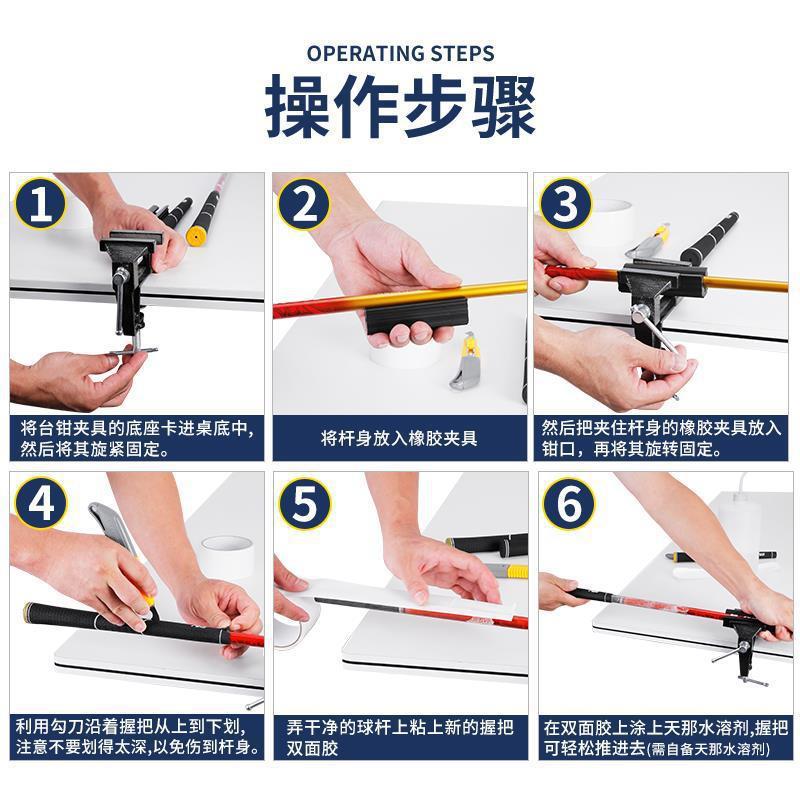 OPERATING STEPS

操作步骤

1

将台钳夹具的底座卡进桌底中，然后将其旋紧固定。

2

将杆身放入橡胶夹具

3

然后把夹住杆身的橡胶夹具放入钳口，再将其旋转固定。

4

利用勾刀沿着握把从上到下划，注意不要划得太深,以免伤到杆身。

5

弄干净的球杆上粘上新的握把双面胶

6

在双面胶上涂上天那水溶剂,握把可轻松推进去(需自备天那水溶剂)