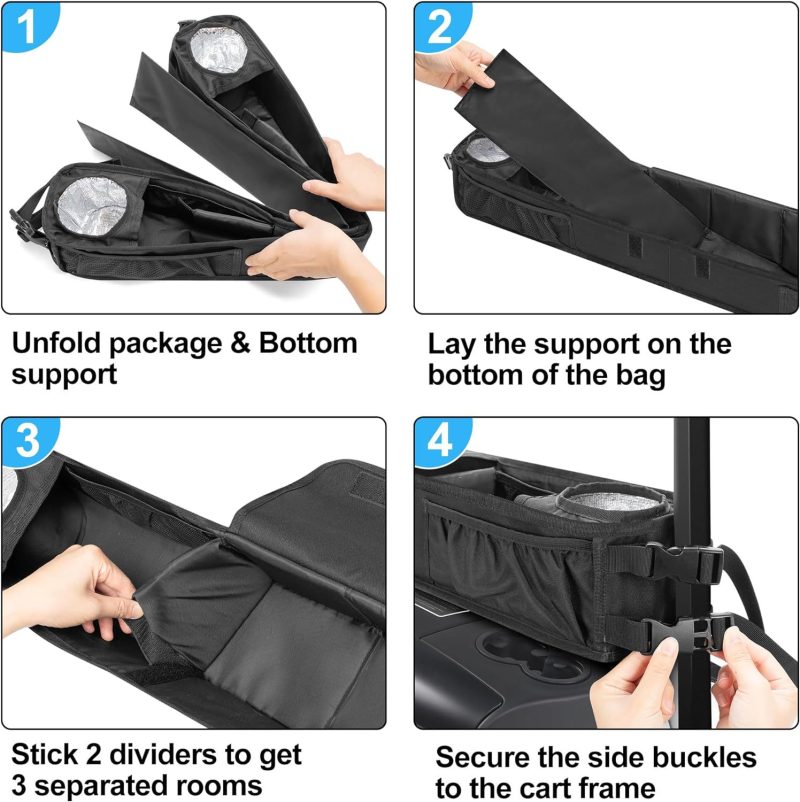 1

Unfold package & Bottom support

2

Lay the support on the bottom of the bag

3

Stick 2 dividers to get 3 separated rooms

4

Secure the side buckles to the cart frame