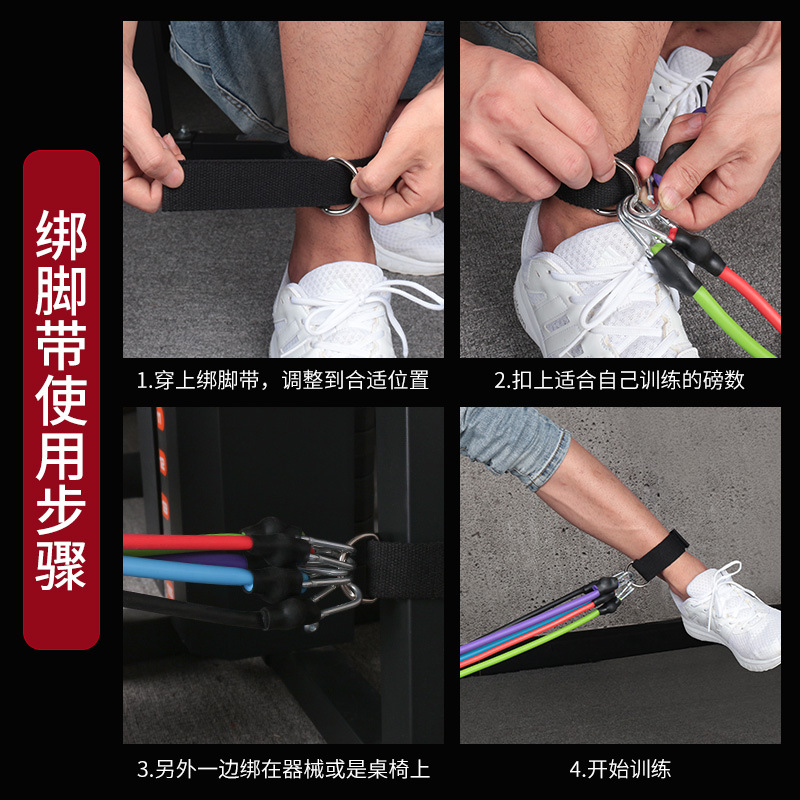 绑脚带使用步骤

1.穿上绑脚带，调整到合适位置

2.扣上适合自己训练的磅数

3.另外一边绑在器械或是桌椅上

4.开始训练