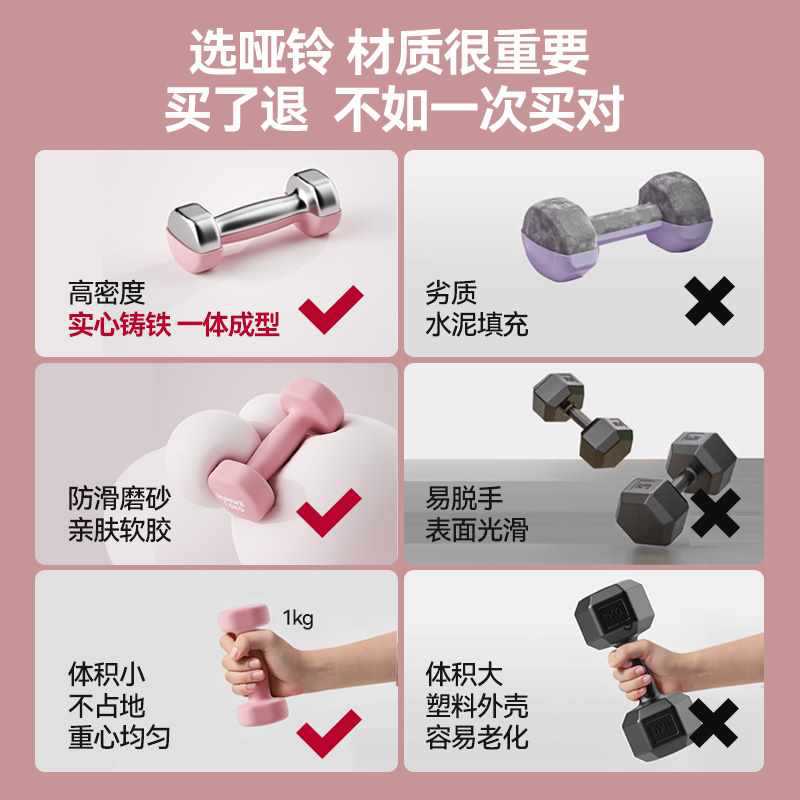 选哑铃 材质很重要
买了退 不如一次买对

高密度
实心铸铁 一体成型

劣质
水泥填充

防滑磨砂
亲肤软胶

易脱手
表面光滑

1kg

体积小
不占地
重心均匀

体积大
塑料外壳
容易老化