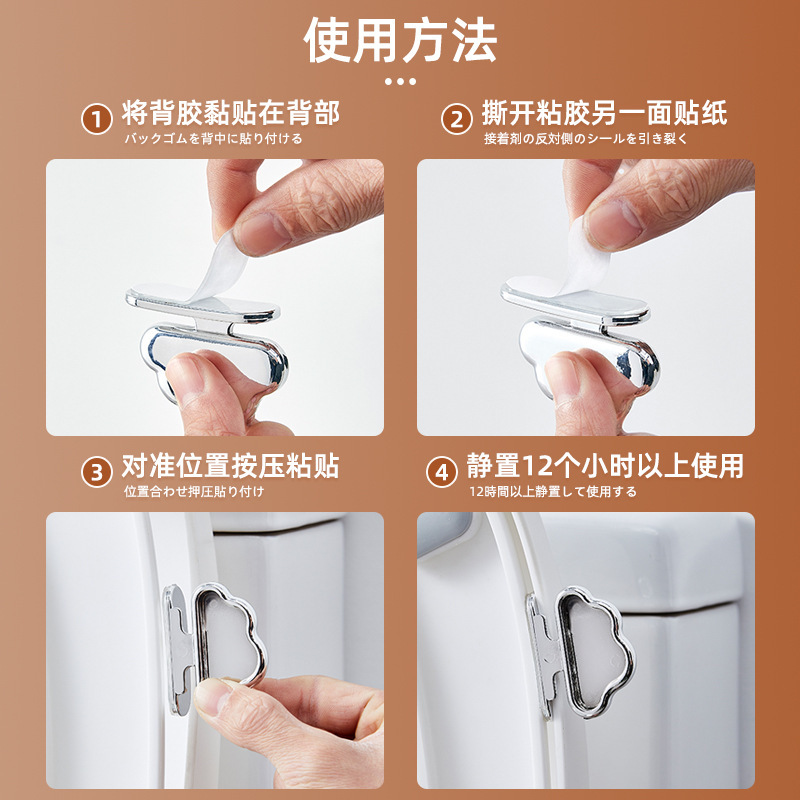 使用方法

1 将背胶黏贴在背部
バックゴムを背中に貼り付ける

2 撕开粘胶另一面贴纸
接着剤の反対側のシールを引き裂く

3 对准位置按压粘贴
位置合わせ押圧貼り付け

4 静置12个小时以上使用
12時間以上静置して使用する