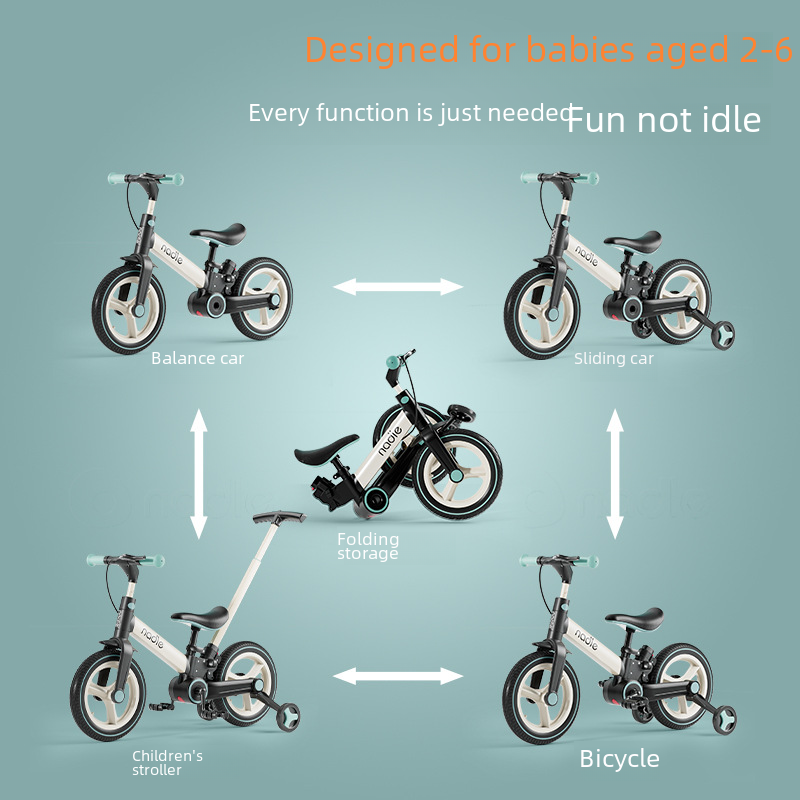 Designed for babies aged 2-6

Every function is just needed Fun not idle

nadle

Balance car

nadle

Sliding car

nadle

Folding storage

nadle

Children's stroller

nadle

Bicycle