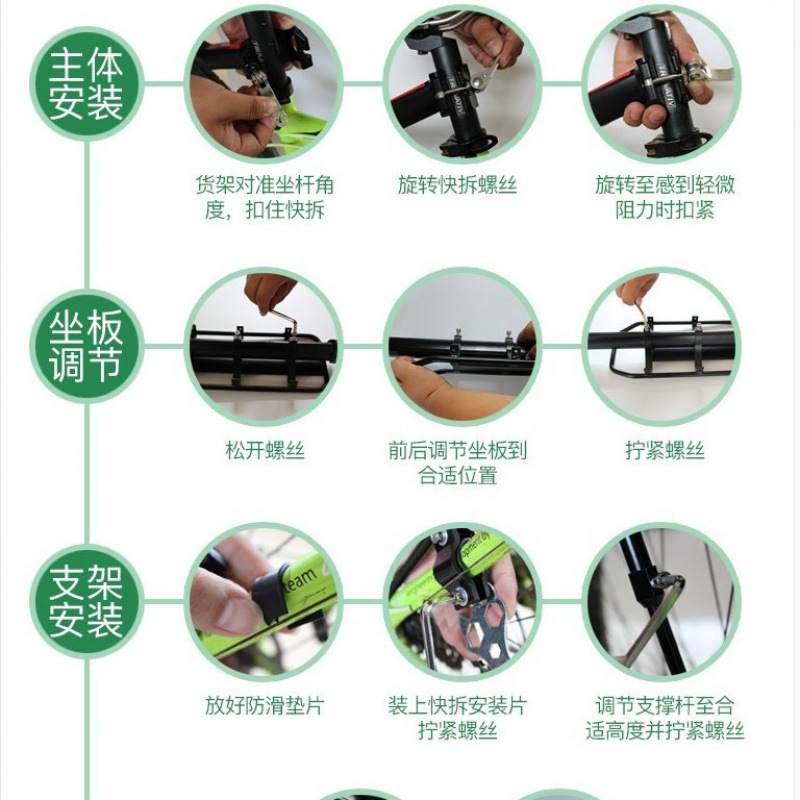 主体安装

货架对准坐杆角度，扣住快拆

旋转快拆螺丝

旋转至感到轻微阻力时扣紧

坐板调节

松开螺丝

前后调节坐板到合适位置

拧紧螺丝

支架安装

放好防滑垫片

装上快拆安装片拧紧螺丝

调节支撑杆至合适高度并拧紧螺丝