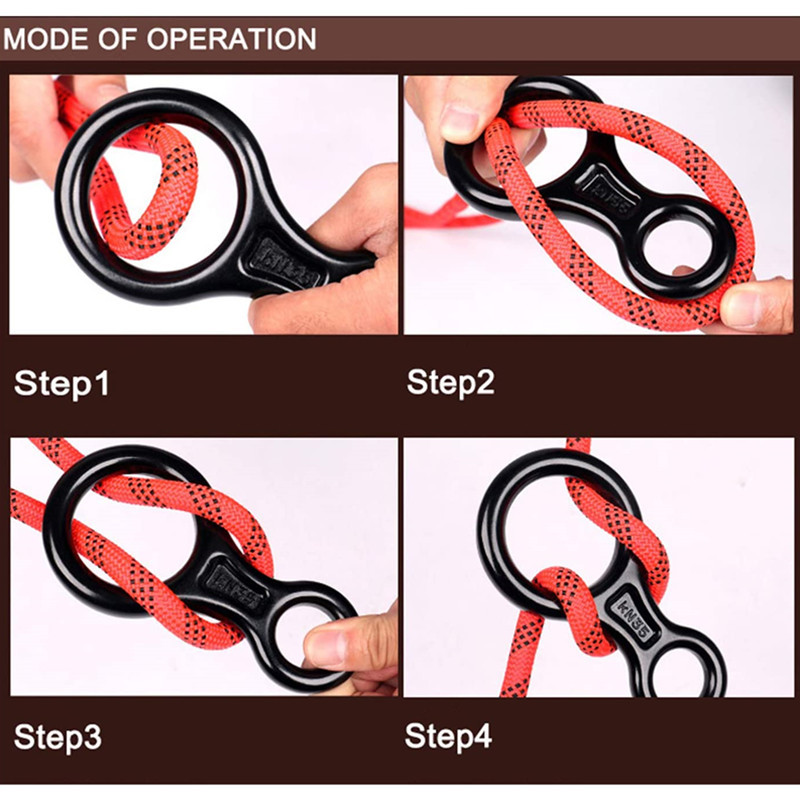 MODE OF OPERATION

KN35

KN35

Step1

Step2

KN35

KN35

Step3

Step4