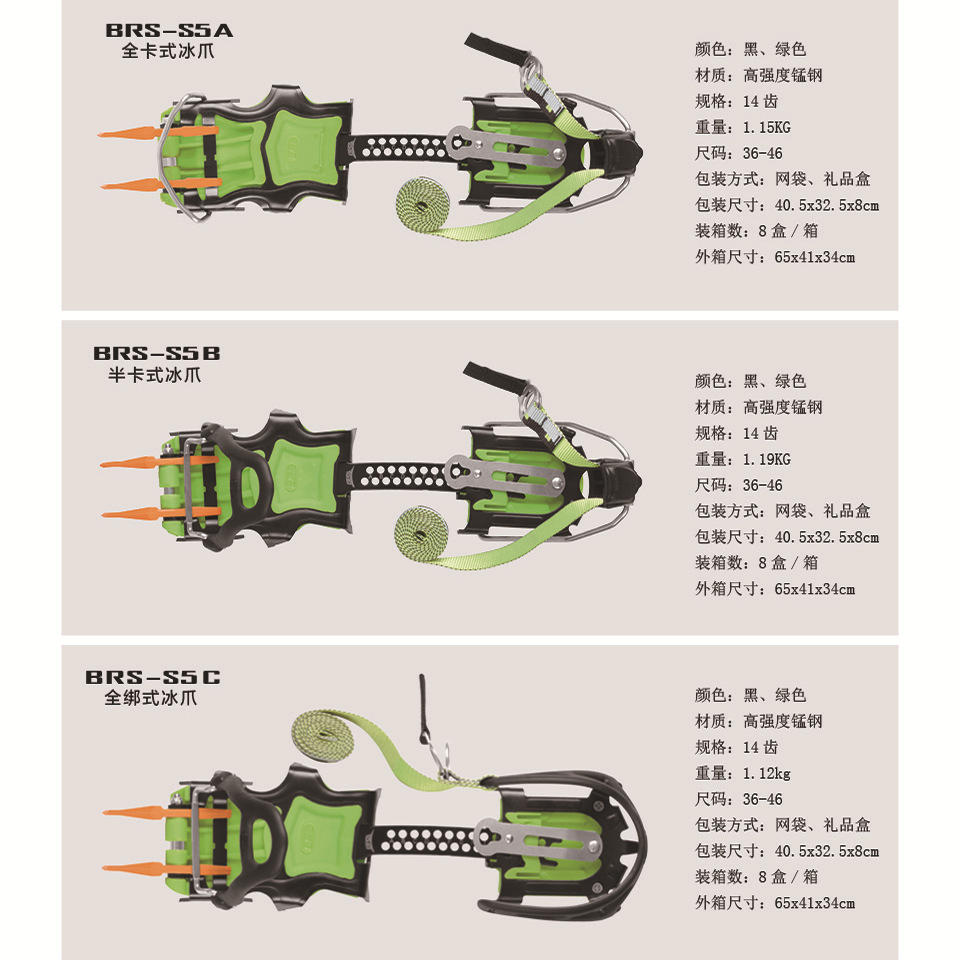 BRS-S5A
全卡式冰爪

颜色：黑、绿色
材质：高强度锰钢
规格：14 齿
重量：1.15KG
尺码：36-46
包装方式：网袋、礼品盒
包装尺寸：40.5x32.5x8cm
装箱数：8 盒 / 箱
外箱尺寸：65x41x34cm

BRS-S5B
半卡式冰爪

颜色：黑、绿色
材质：高强度锰钢
规格：14 齿
重量：1.19KG
尺码：36-46
包装方式：网袋、礼品盒
包装尺寸：40.5x32.5x8cm
装箱数：8 盒 / 箱
外箱尺寸：65x41x34cm

BRS-S5C
全绑式冰爪

颜色：黑、绿色
材质：高强度锰钢
规格：14 齿
重量：1.12kg
尺码：36-46
包装方式：网袋、礼品盒
包装尺寸：40.5x32.5x8cm
装箱数：8 盒 / 箱
外箱尺寸：65x41x34cm