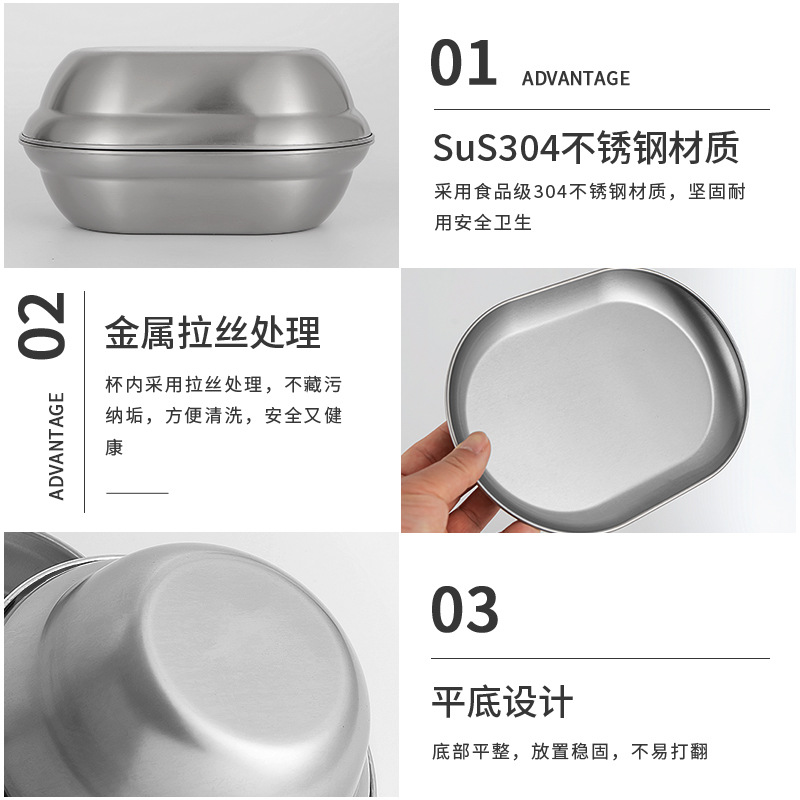 01 ADVANTAGE

SuS304不锈钢材质

采用食品级304不锈钢材质，坚固耐用安全卫生

02 ADVANTAGE

金属拉丝处理

杯内采用拉丝处理，不藏污纳垢，方便清洗，安全又健康

03

平底设计

底部平整，放置稳固，不易打翻