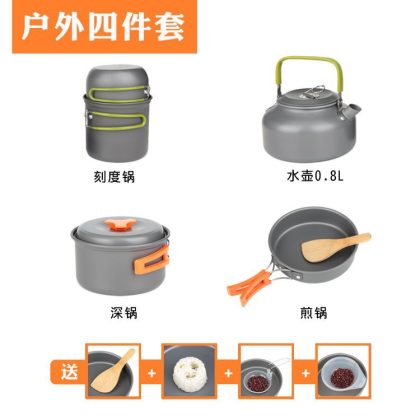 户外四件套

刻度锅

水壶0.8L

深锅

煎锅

送 + + +