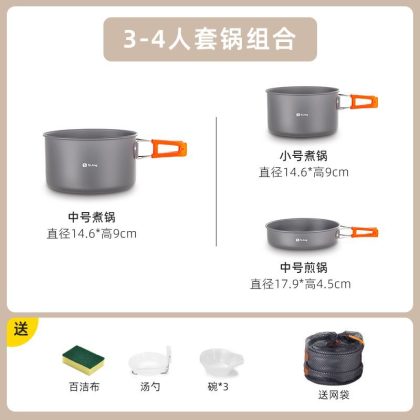 3-4人套锅组合

中号煮锅
直径14.6*高9cm

小号煮锅
直径14.6*高9cm

中号煎锅
直径17.9*高4.5cm

送

百洁布

汤勺

碗*3

送网袋