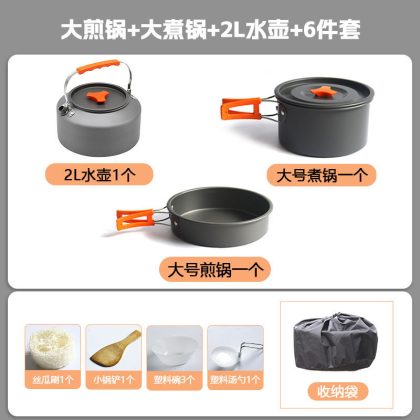 大煎锅+大煮锅+2L水壶+6件套

2L水壶1个

大号煮锅一个

大号煎锅一个

丝瓜刷1个

小锅铲1个

塑料碗3个

塑料汤勺1个

收纳袋