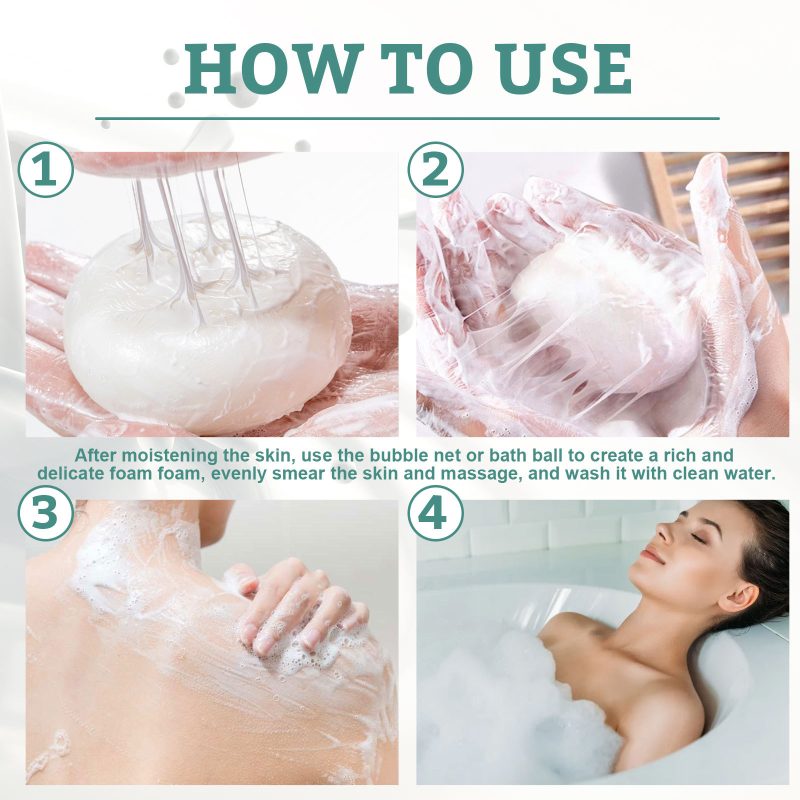 HOW TO USE

1

2

After moistening the skin, use the bubble net or bath ball to create a rich and delicate foam foam, evenly smear the skin and massage, and wash it with clean water.

3

4