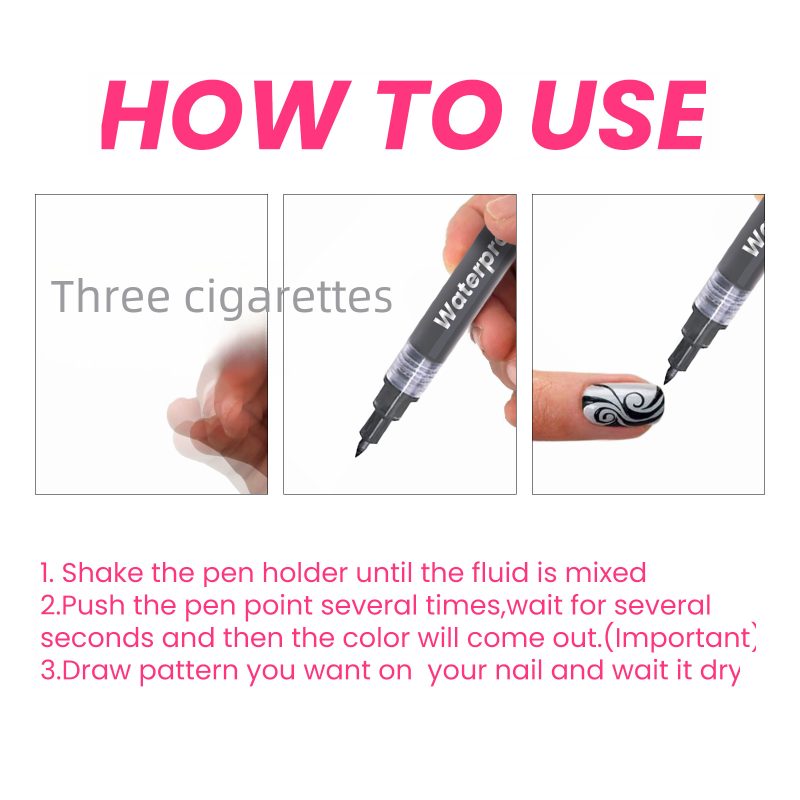 HOW TO USE

Three cigarettes

Waterpr

W

1. Shake the pen holder until the fluid is mixed
2.Push the pen point several times,wait for several seconds and then the color will come out.(Important)
3.Draw pattern you want on your nail and wait it dry