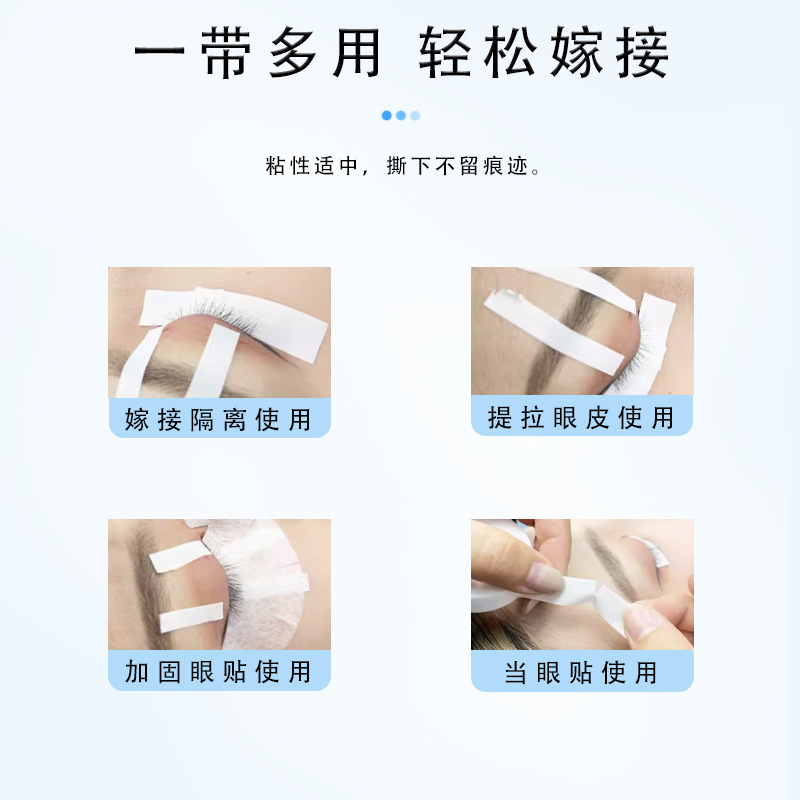 一带多用 轻松嫁接

粘性适中，撕下不留痕迹。

嫁接隔离使用

提拉眼皮使用

加固眼贴使用

当眼贴使用