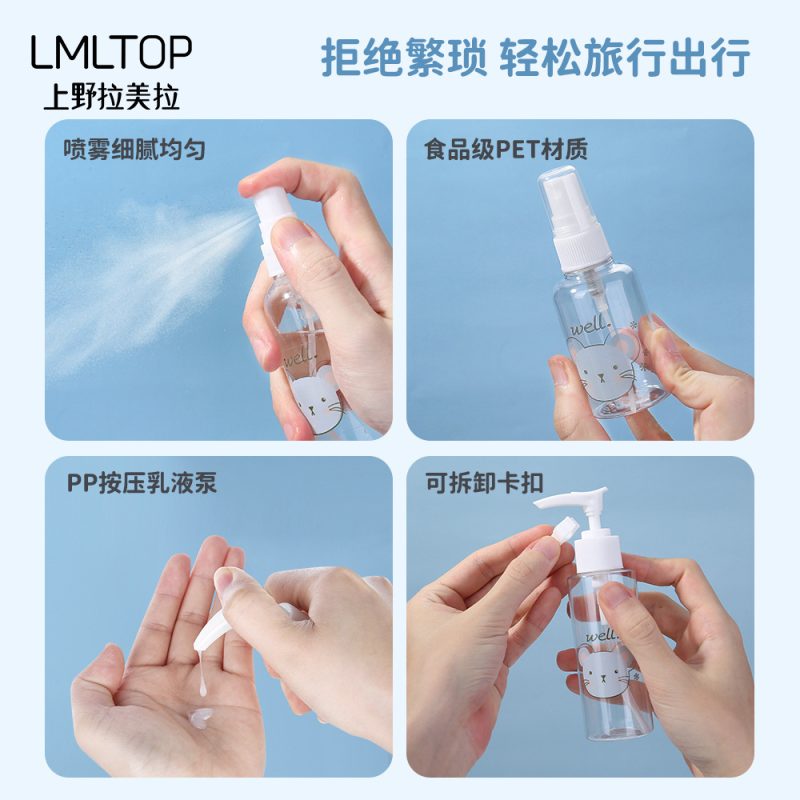 LMLTOP
上野拉美拉

拒绝繁琐 轻松旅行出行

喷雾细腻均匀

well.

食品级PET材质

well.

PP按压乳液泵

可拆卸卡扣

well.